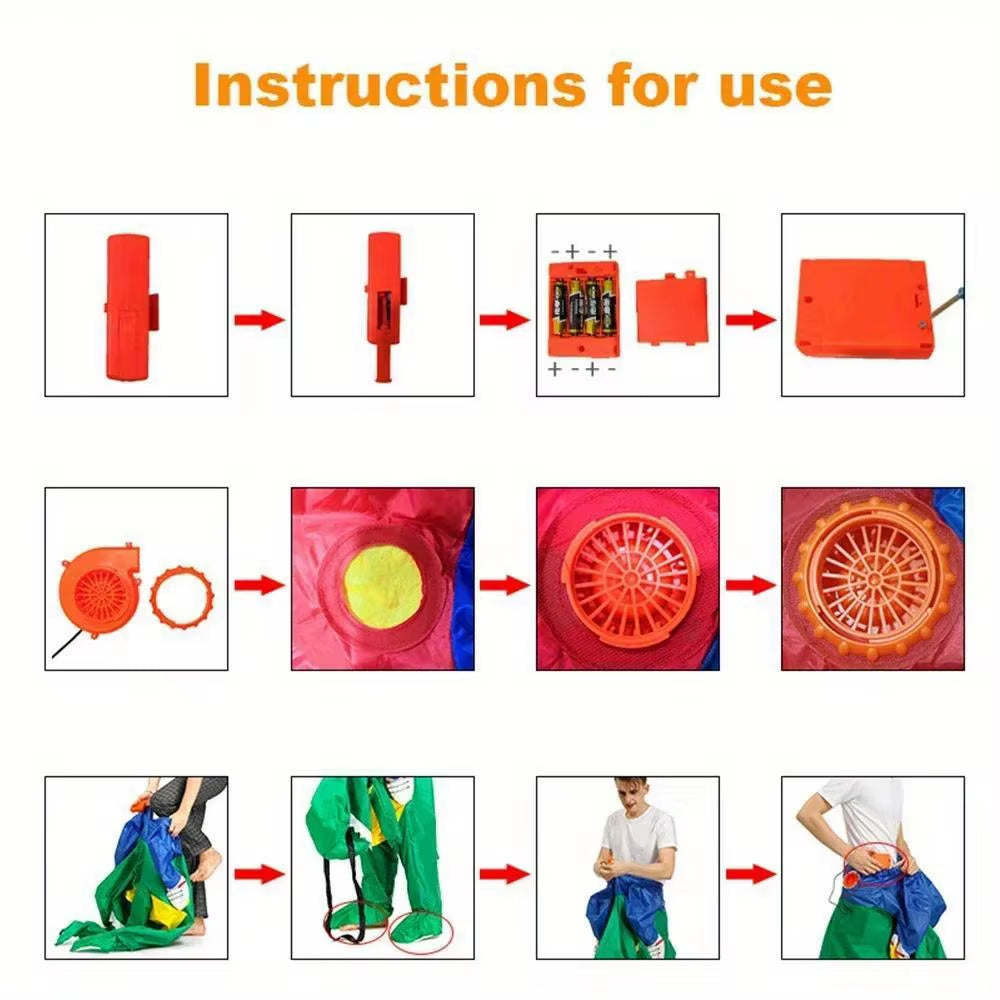 Instructions for use

- + - +

+ - + -