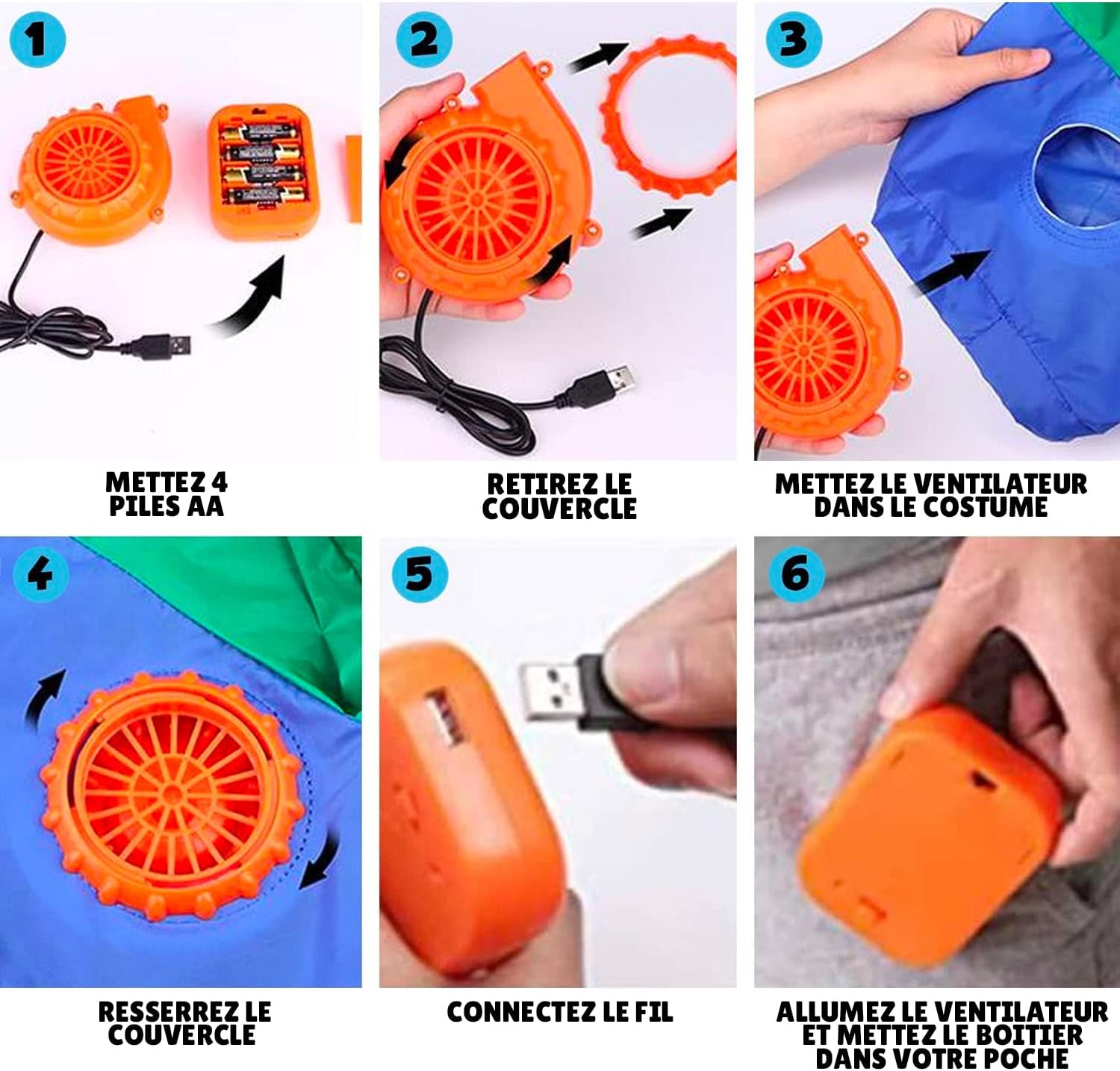 1

METTEZ 4 PILES AA

2

RETIREZ LE COUVERCLE

3

METTEZ LE VENTILATEUR DANS LE COSTUME

4

RESSERREZ LE COUVERCLE

5

CONNECTEZ LE FIL

6

ALLUMEZ LE VENTILATEUR ET METTEZ LE BOITIER DANS VOTRE POCHE